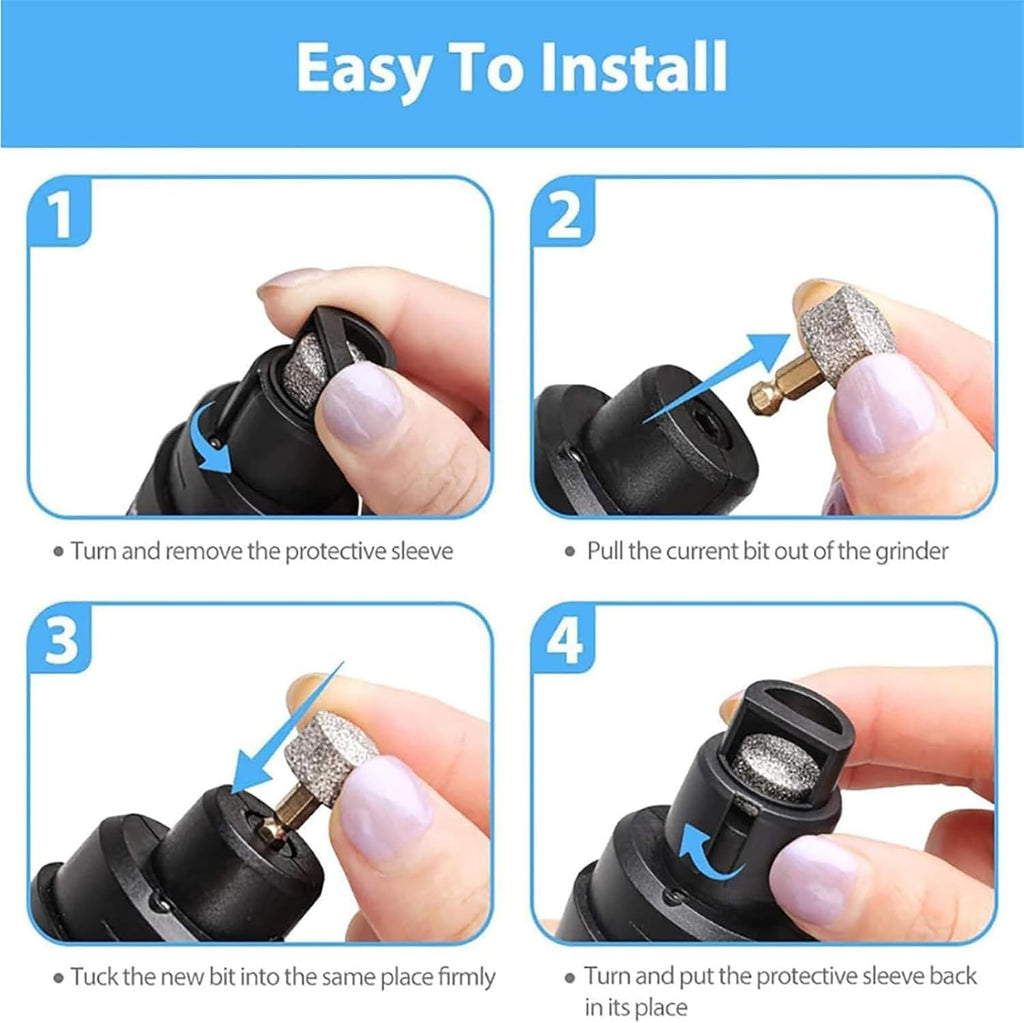 Easy To Install

1

• Turn and remove the protective sleeve

2

• Pull the current bit out of the grinder

3

• Tuck the new bit into the same place firmly

4

• Turn and put the protective sleeve back in its place